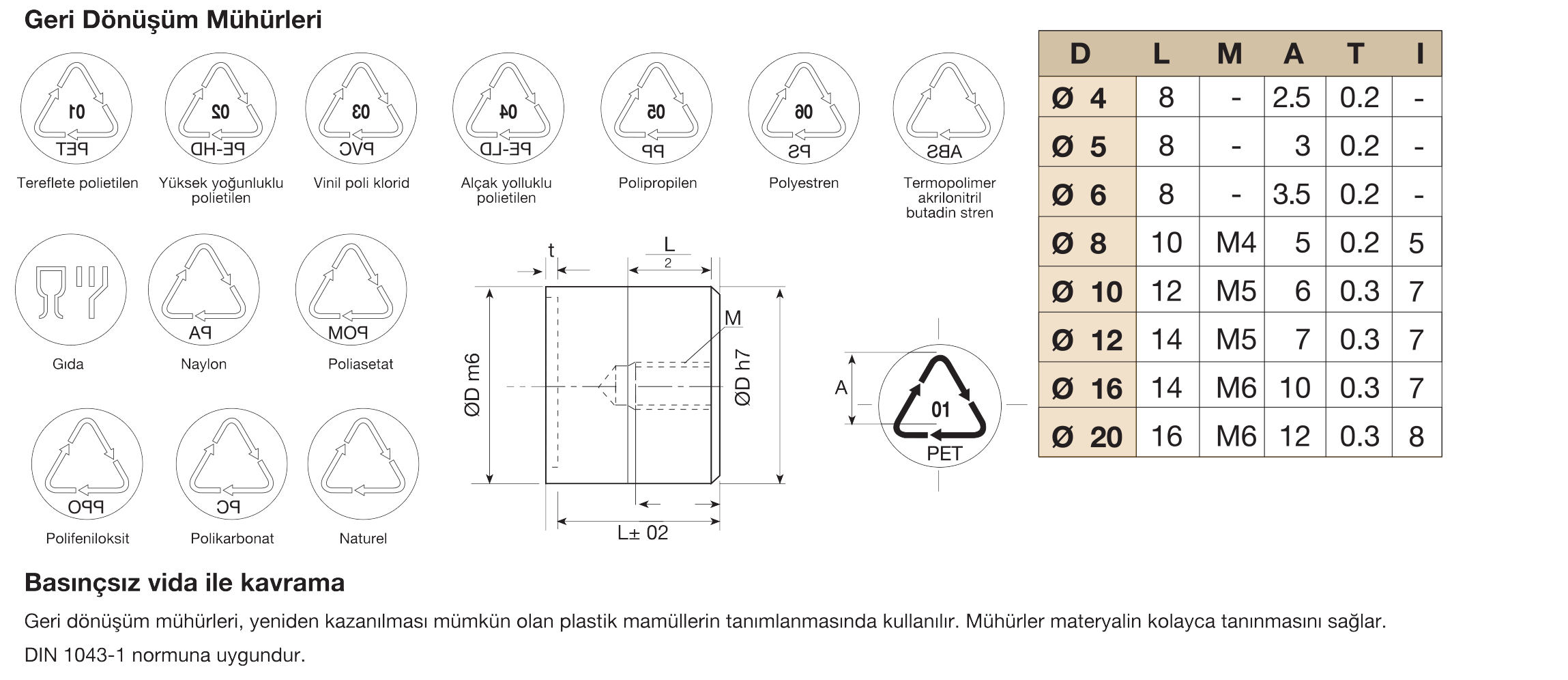 Geri Dönüşüm Mühürleri

01 PET
Tereflete polietilen

02 PE-HD
Yüksek yoğunluklu polietilen

03 PVC
Vinil poli klorid

04 PE-LD
Alçak yolluklu polietilen

05 PP
Polipropilen

06 PS
Polyestren

ABS
Termopolimer akrilonitril butadin stren

Gıda

PA
Naylon

POM
Poliasetat

PPO
Polifeniloksit

PC
Polikarbonat

Naturel

t
$\frac{L}{2}$
M
ØD m6
ØD h7
L± 02
A
01
PET

| D | L | M | A | T | I |
|---|---|---|---|---|---|
| Ø 4 | 8 | - | 2.5 | 0.2 | - |
| Ø 5 | 8 | - | 3 | 0.2 | - |
| Ø 6 | 8 | - | 3.5 | 0.2 | - |
| Ø 8 | 10 | M4 | 5 | 0.2 | 5 |
| Ø 10 | 12 | M5 | 6 | 0.3 | 7 |
| Ø 12 | 14 | M5 | 7 | 0.3 | 7 |
| Ø 16 | 14 | M6 | 10 | 0.3 | 7 |
| Ø 20 | 16 | M6 | 12 | 0.3 | 8 |

Basınçsız vida ile kavrama

Geri dönüşüm mühürleri, yeniden kazanılması mümkün olan plastik mamüllerin tanımlanmasında kullanılır. Mühürler materyalin kolayca tanınmasını sağlar.
DIN 1043-1 normuna uygundur.